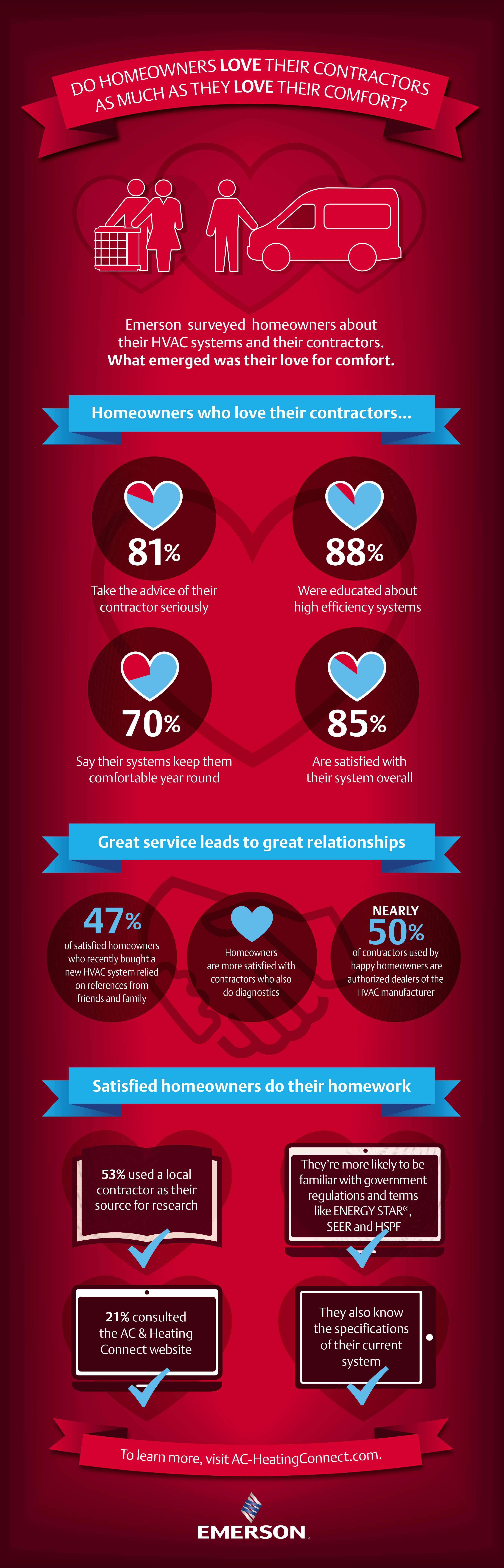 DO HOMEOWNERS LOVE THEIR CONTRACTORS AS MUCH AS THEY LOVE THEIR COMFORT?

Emerson surveyed homeowners about their HVAC systems and their contractors. What emerged was their love for comfort.

Homeowners who love their contractors...

81%
Take the advice of their contractor seriously

88%
Were educated about high efficiency systems

70%
Say their systems keep them comfortable year round

85%
Are satisfied with their system overall

Great service leads to great relationships

47%
of satisfied homeowners who recently bought a new HVAC system relied on references from friends and family

Homeowners are more satisfied with contractors who also do diagnostics

NEARLY 50%
of contractors used by happy homeowners are authorized dealers of the HVAC manufacturer

Satisfied homeowners do their homework

53% used a local contractor as their source for research

They're more likely to be familiar with government regulations and terms like ENERGY STAR®, SEER and HSPF

21% consulted the AC & Heating Connect website

They also know the specifications of their current system

To learn more, visit AC-HeatingConnect.com.

EMERSON.